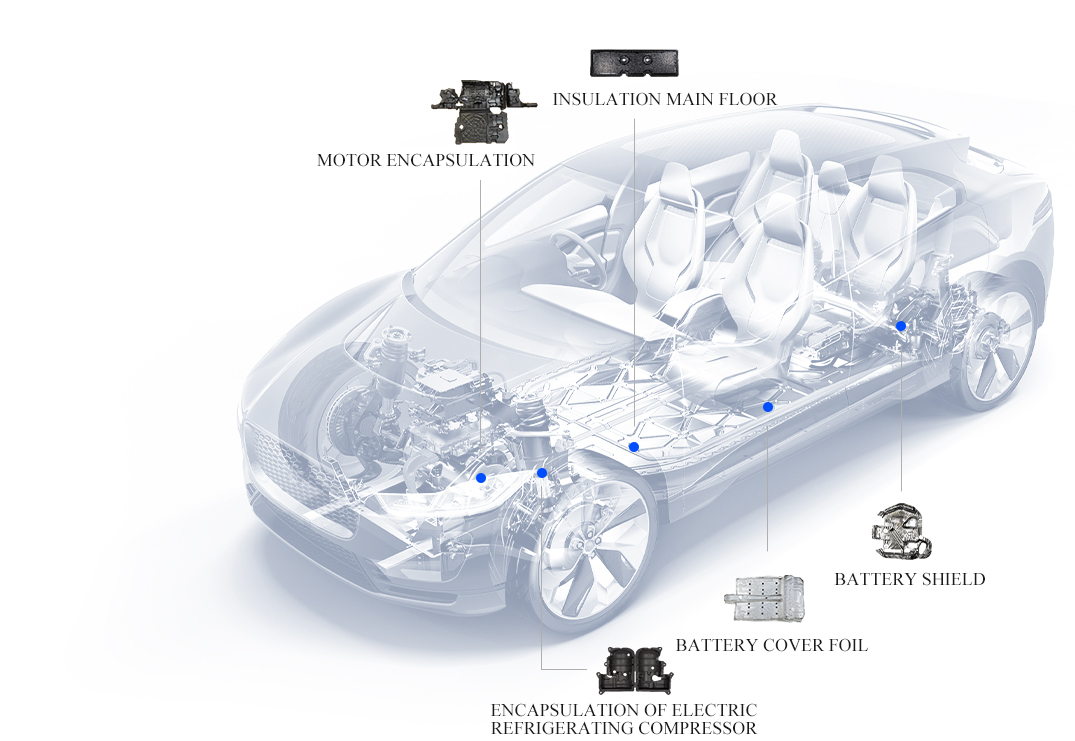 INSULATION MAIN FLOOR

MOTOR ENCAPSULATION

BATTERY SHIELD

BATTERY COVER FOIL

ENCAPSULATION OF ELECTRIC REFRIGERATING COMPRESSOR